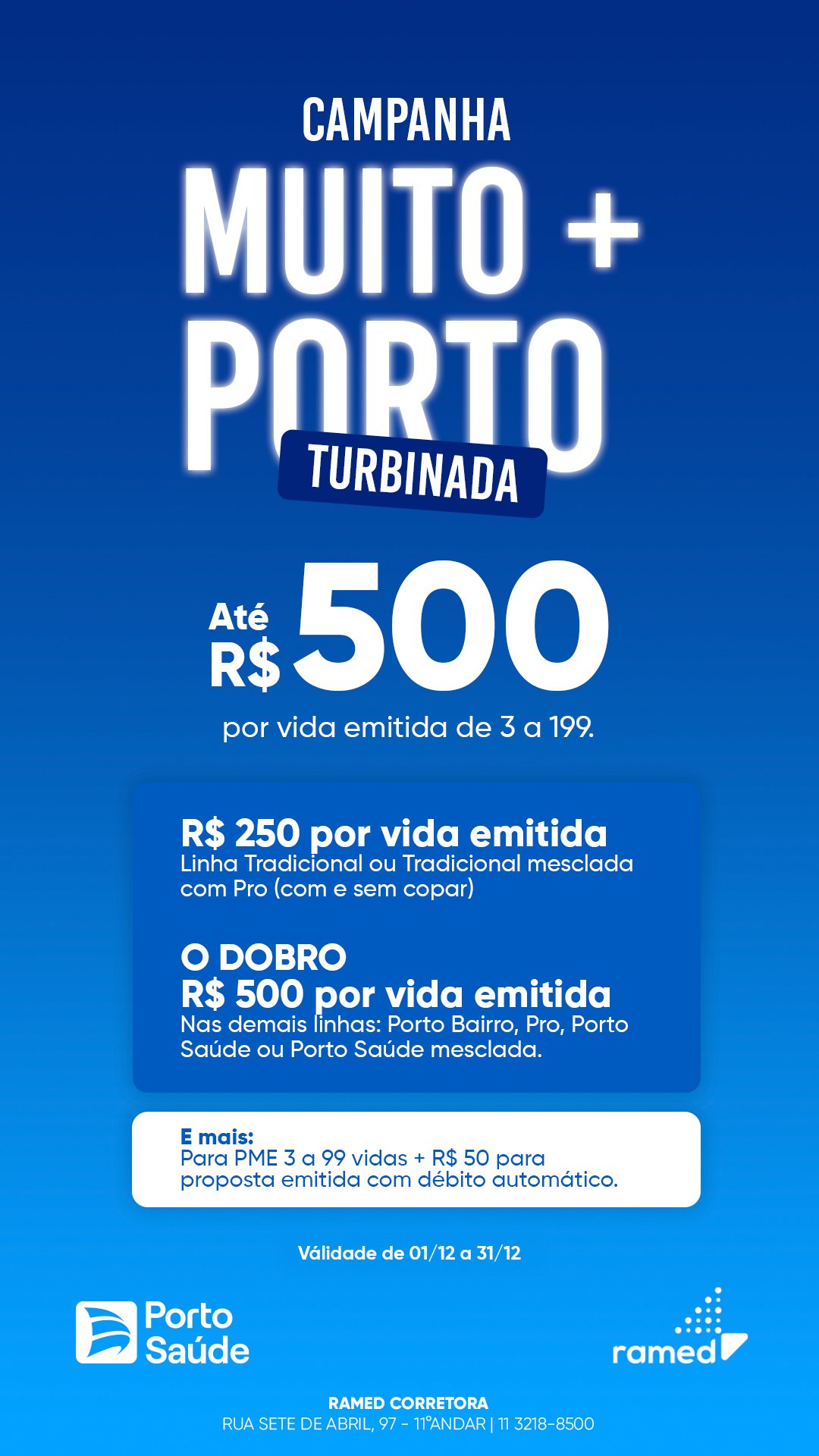 CAMPANHA

MUITO +
PORTO

TURBINADA

Até R$ 500

por vida emitida de 3 a 199.

R$ 250 por vida emitida
Linha Tradicional ou Tradicional mesclada com Pro (com e sem copar)

O DOBRO
R$ 500 por vida emitida
Nas demais linhas: Porto Bairro, Pro, Porto Saúde ou Porto Saúde mesclada.

E mais:
Para PME 3 a 99 vidas + R$ 50 para proposta emitida com débito automático.

Válidade de 01/12 a 31/12

Porto
Saúde

ramed

RAMED CORRETORA
RUA SETE DE ABRIL, 97 - 11°ANDAR | 11 3218-8500